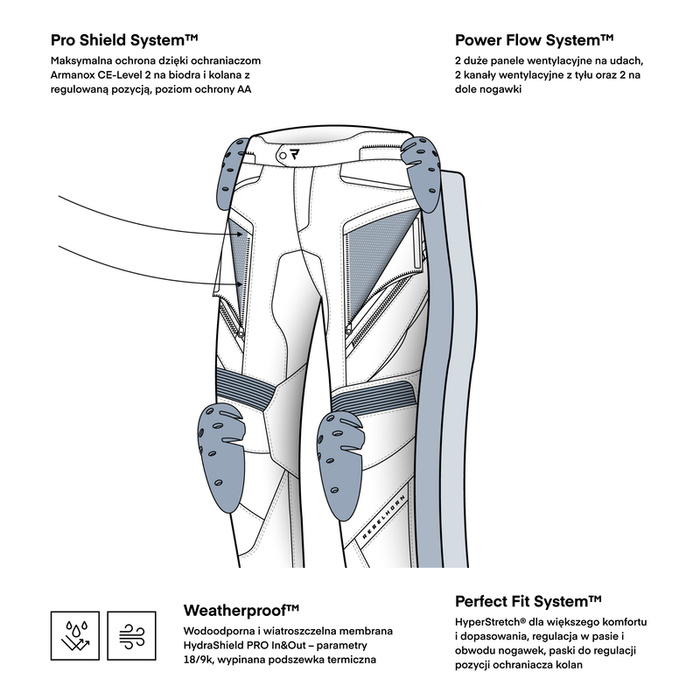 Pro Shield System™

Maksymalna ochrona dzięki ochraniaczom Armanox CE-Level 2 na biodra i kolana z regulowaną pozycją, poziom ochrony AA

Power Flow System™

2 duże panele wentylacyjne na udach, 2 kanały wentylacyjne z tyłu oraz 2 na dole nogawki

REBELHORN

Weatherproof™

Wodoodporna i wiatroszczelna membrana HydraShield PRO In&Out – parametry 18/9k, wypinana podszewka termiczna

Perfect Fit System™

HyperStretch® dla większego komfortu i dopasowania, regulacja w pasie i obwodu nogawek, paski do regulacji pozycji ochraniacza kolan