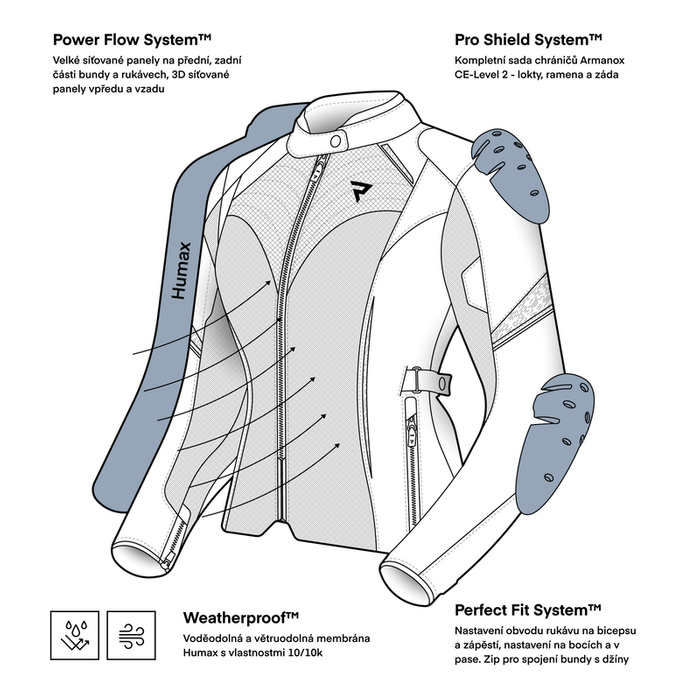 Power Flow System™
Velké síťované panely na přední, zadní části bundy a rukávech, 3D síťované panely vpředu a vzadu

Pro Shield System™
Kompletní sada chráničů Armanox CE-Level 2 - lokty, ramena a záda

Humax

Weatherproof™
Voděodolná a větruodolná membrána Humax s vlastnostmi 10/10k

Perfect Fit System™
Nastavení obvodu rukávu na bicepsu a zápěstí, nastavení na bocích a v pase. Zip pro spojení bundy s džíny