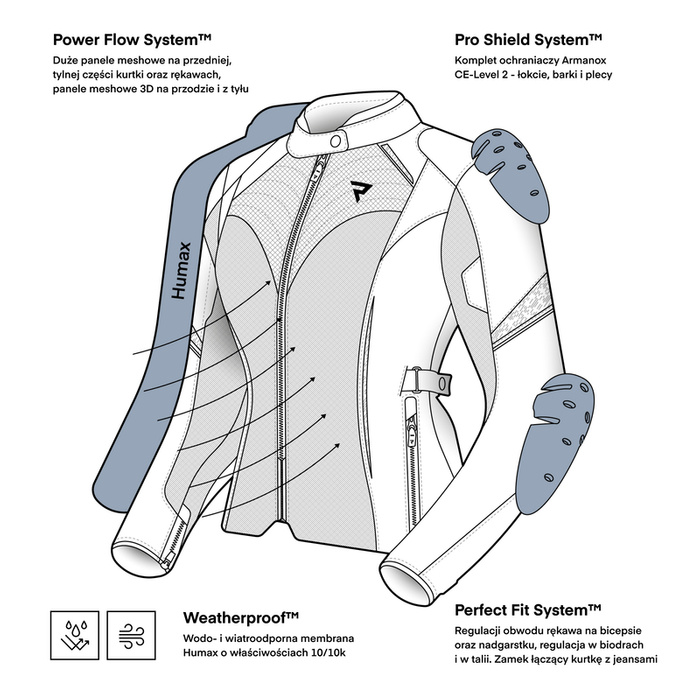 Power Flow System™
Duże panele meshowe na przedniej, tylnej części kurtki oraz rękawach, panele meshowe 3D na przodzie i z tyłu

Pro Shield System™
Komplet ochraniaczy Armanox CE-Level 2 - łokcie, barki i plecy

Humax

Weatherproof™
Wodo- i wiatroodporna membrana Humax o właściwościach 10/10k

Perfect Fit System™
Regulacji obwodu rękawa na bicepsie oraz nadgarstku, regulacja w biodrach i w talii. Zamek łączący kurtkę z jeansami